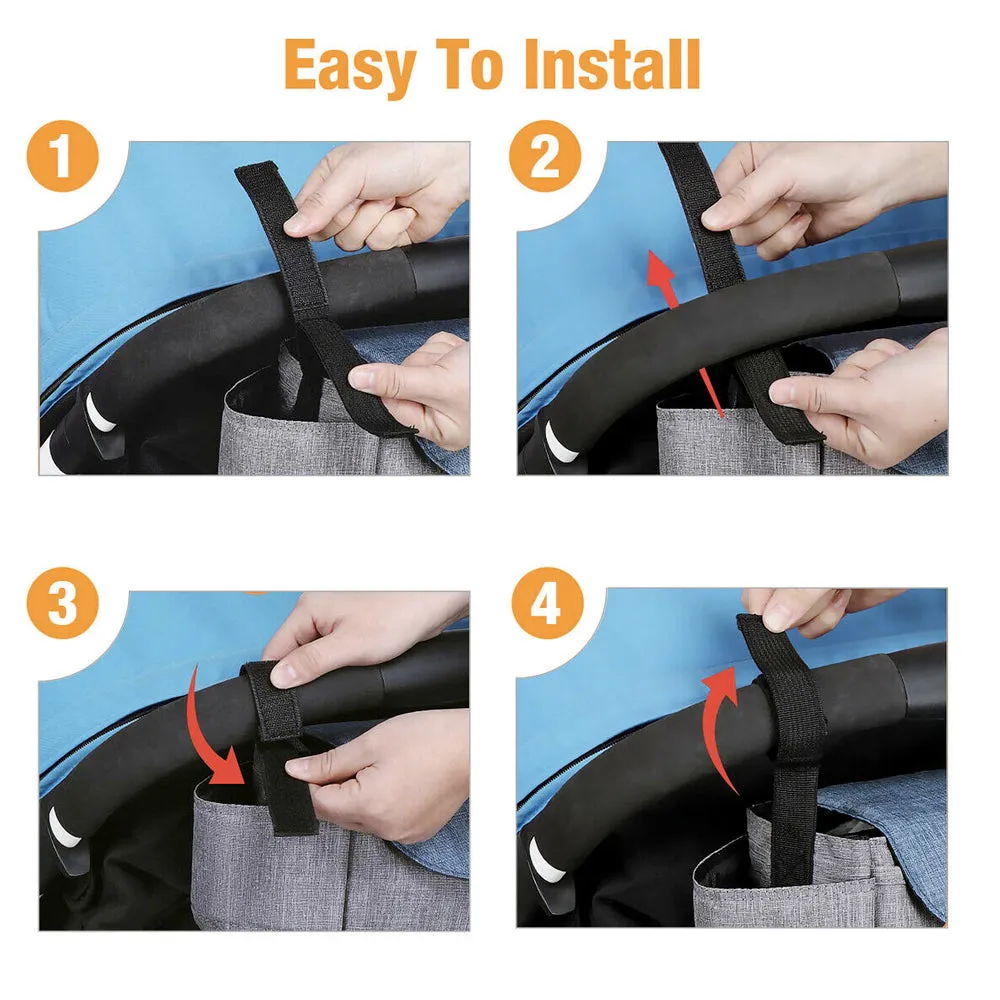 Easy To Install

1

2

3

4